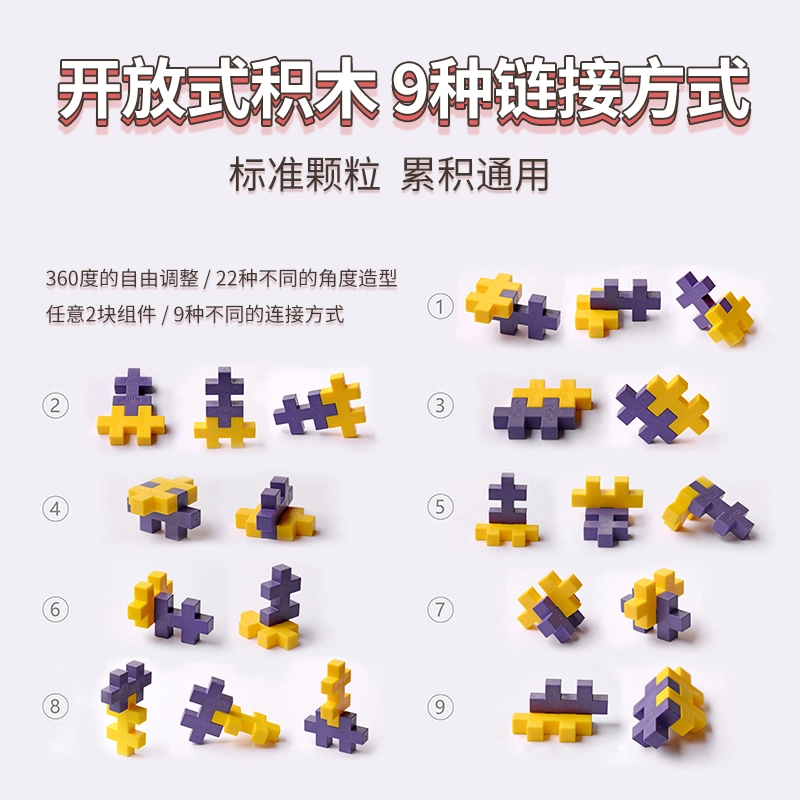 开放式积木 9种链接方式

标准颗粒 累积通用

360度的自由调整 / 22种不同的角度造型
任意2块组件 / 9种不同的连接方式

①

②

③

④

⑤

⑥

⑦

⑧

⑨