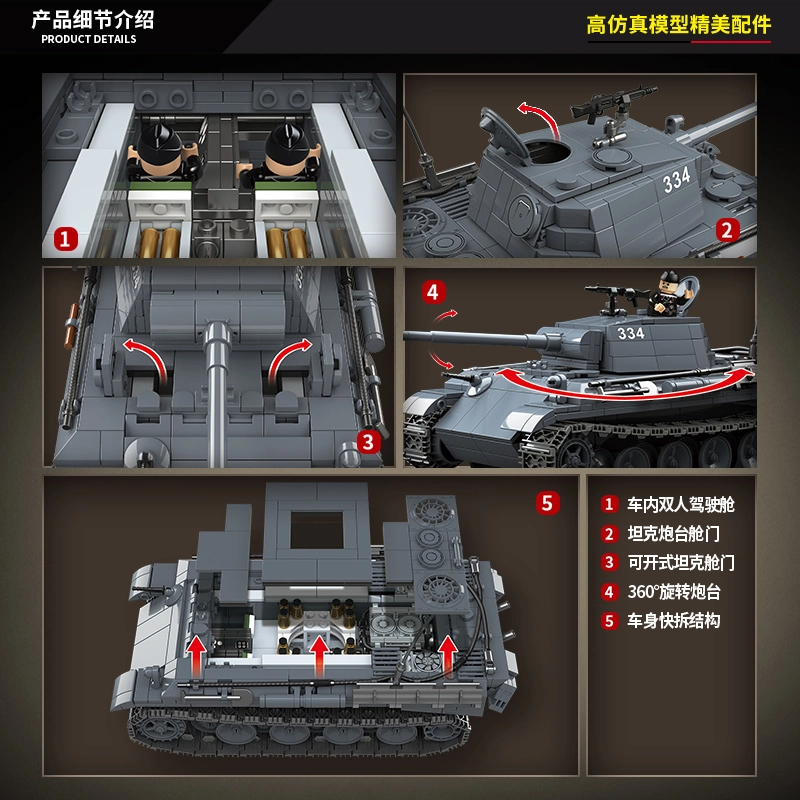 产品细节介绍
PRODUCT DETAILS

高仿真模型精美配件

1

334

2

3

4

334

5

1 车内双人驾驶舱
2 坦克炮台舱门
3 可开式坦克舱门
4 360°旋转炮台
5 车身快拆结构