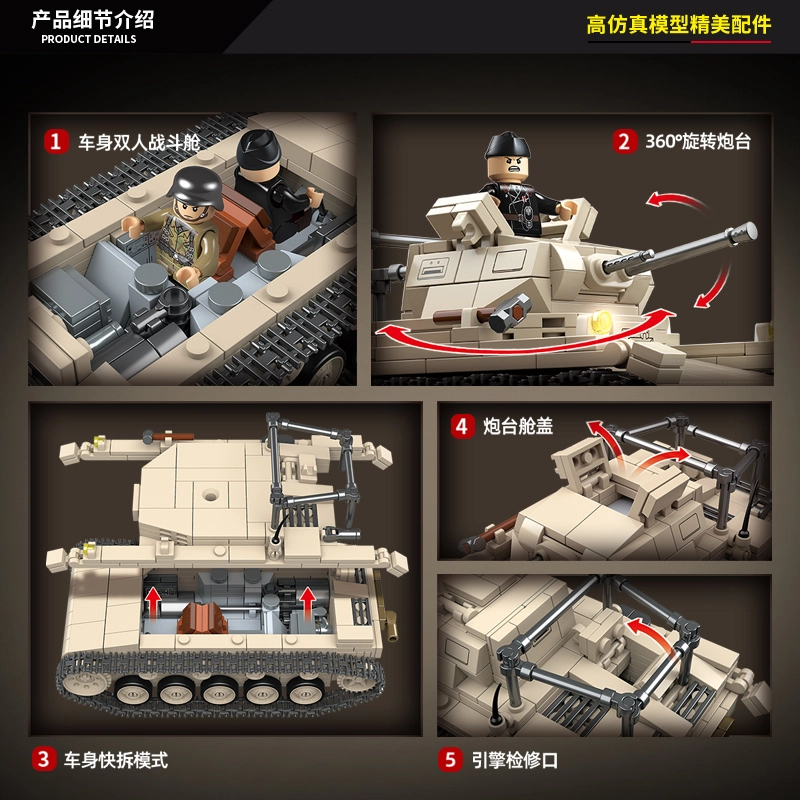 产品细节介绍
PRODUCT DETAILS

高仿真模型精美配件

1 车身双人战斗舱

2 360°旋转炮台

4 炮台舱盖

3 车身快拆模式

5 引擎检修口