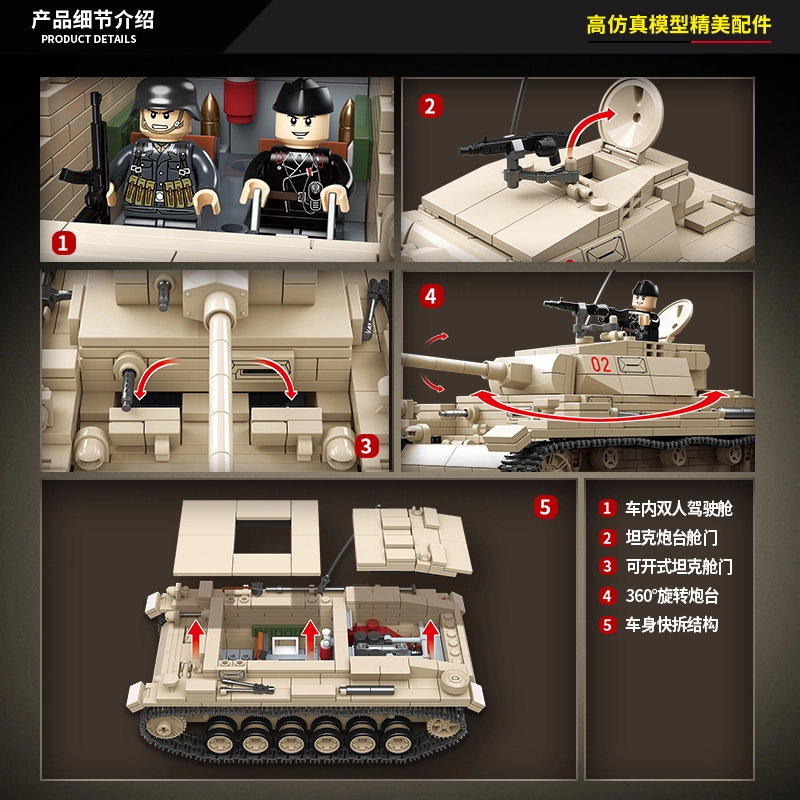 产品细节介绍
PRODUCT DETAILS

高仿真模型精美配件

1

2

3

4

02

5

1 车内双人驾驶舱
2 坦克炮台舱门
3 可开式坦克舱门
4 360°旋转炮台
5 车身快拆结构