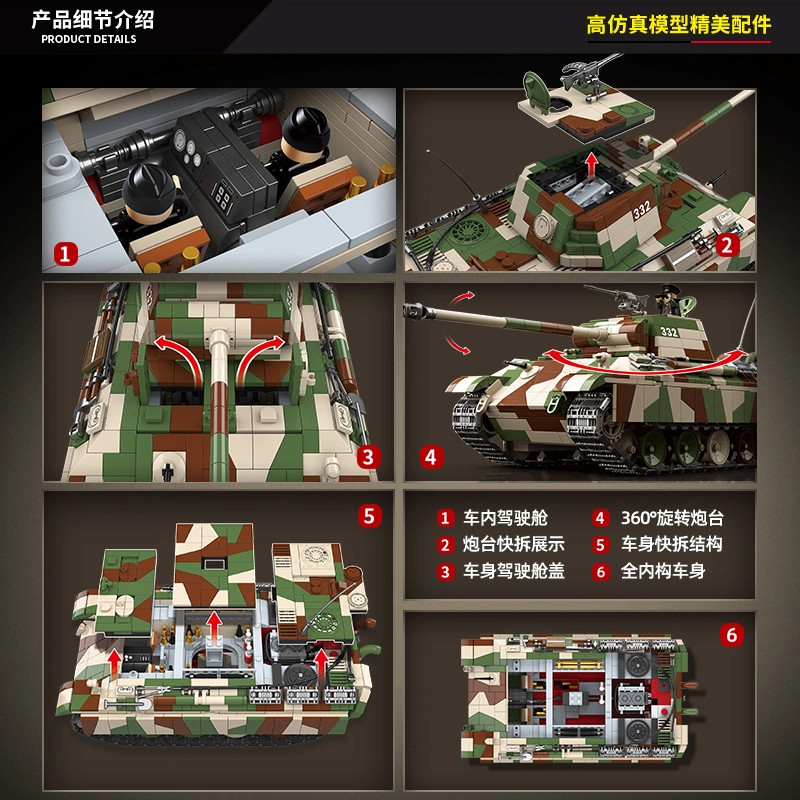 产品细节介绍
PRODUCT DETAILS

高仿真模型精美配件

1

332

2

3

332

4

5

1 车内驾驶舱
2 炮台快拆展示
3 车身驾驶舱盖
4 360°旋转炮台
5 车身快拆结构
6 全内构车身

6