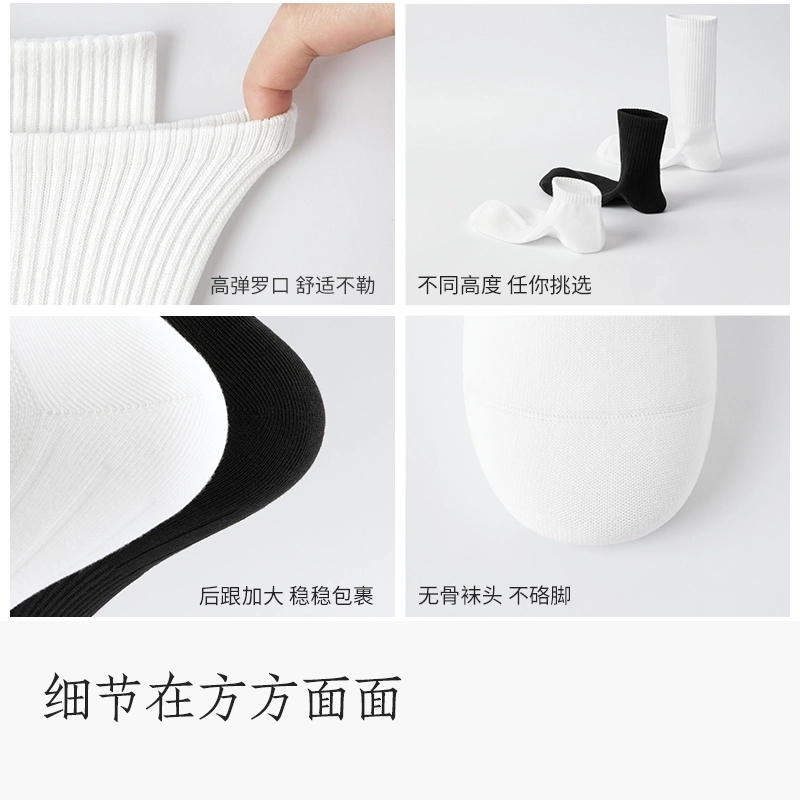 高弹罗口 舒适不勒

不同高度 任你挑选

后跟加大 稳稳包裹

无骨袜头 不硌脚

细节在方方面面