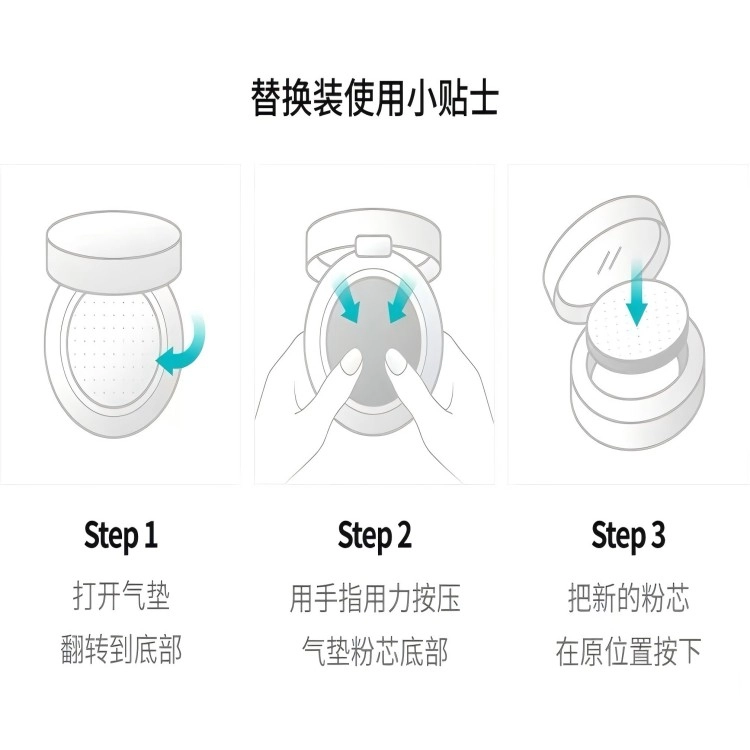 替换装使用小贴士

Step 1
打开气垫
翻转到底部

Step 2
用手指用力按压
气垫粉芯底部

Step 3
把新的粉芯
在原位置按下