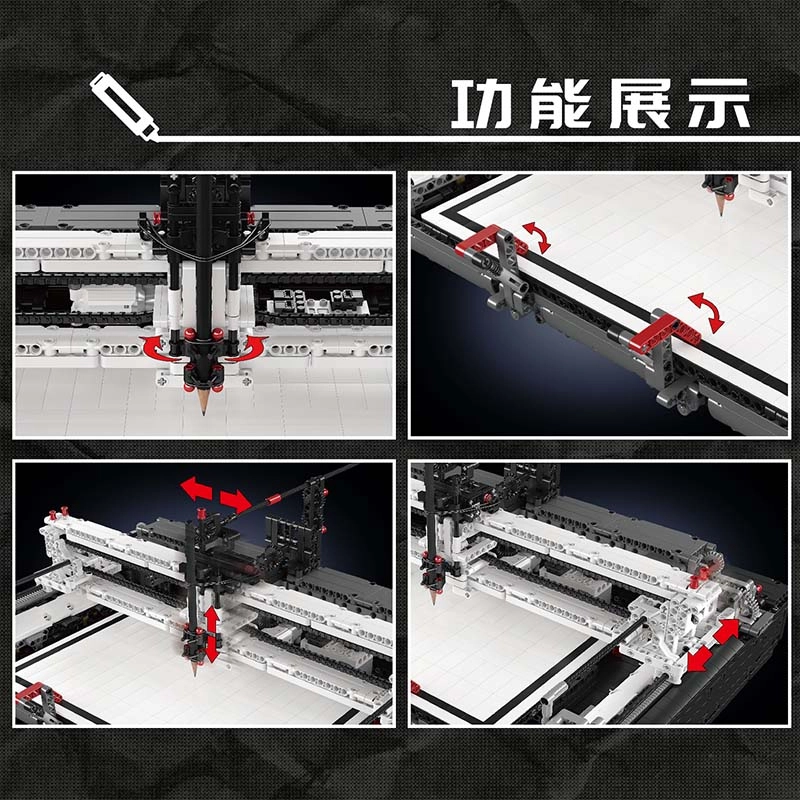 功能展示