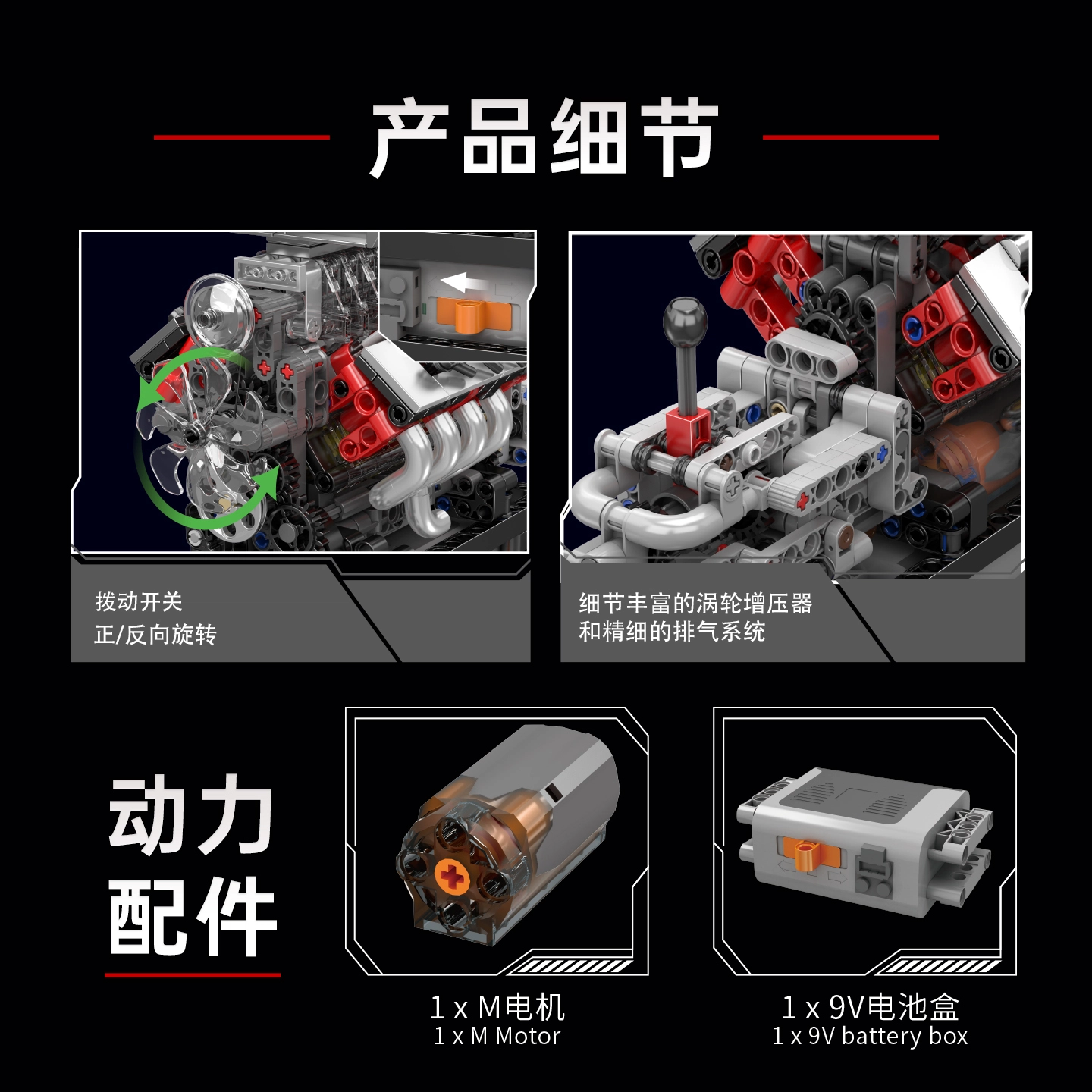 产品细节

拨动开关
正/反向旋转

细节丰富的涡轮增压器
和精细的排气系统

动力
配件

1 x M电机
1 x M Motor

1 x 9V电池盒
1 x 9V battery box