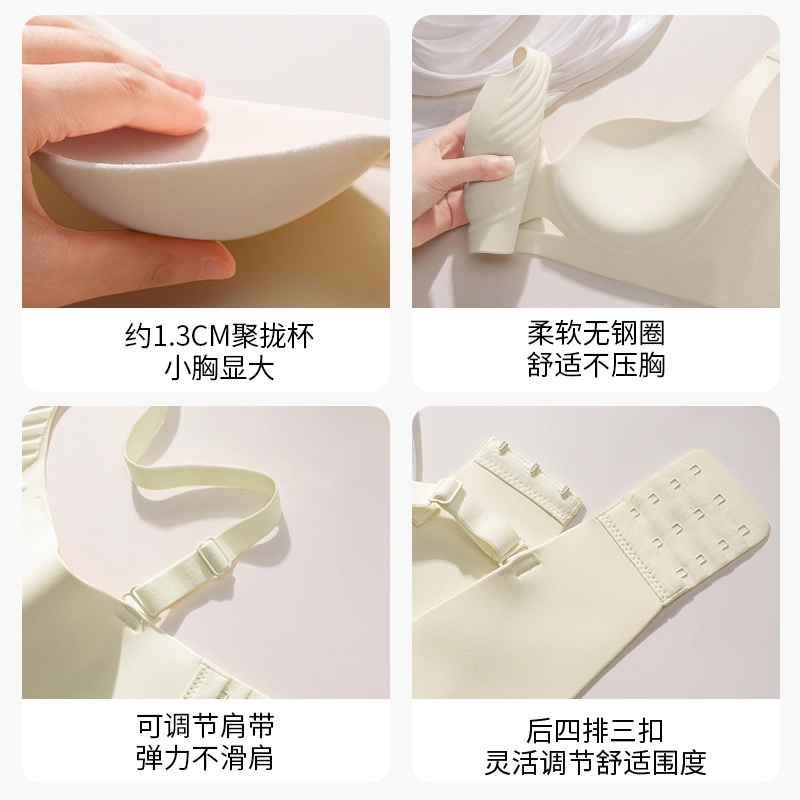 约1.3CM聚拢杯
小胸显大

柔软无钢圈
舒适不压胸

可调节肩带
弹力不滑肩

后四排三扣
灵活调节舒适围度