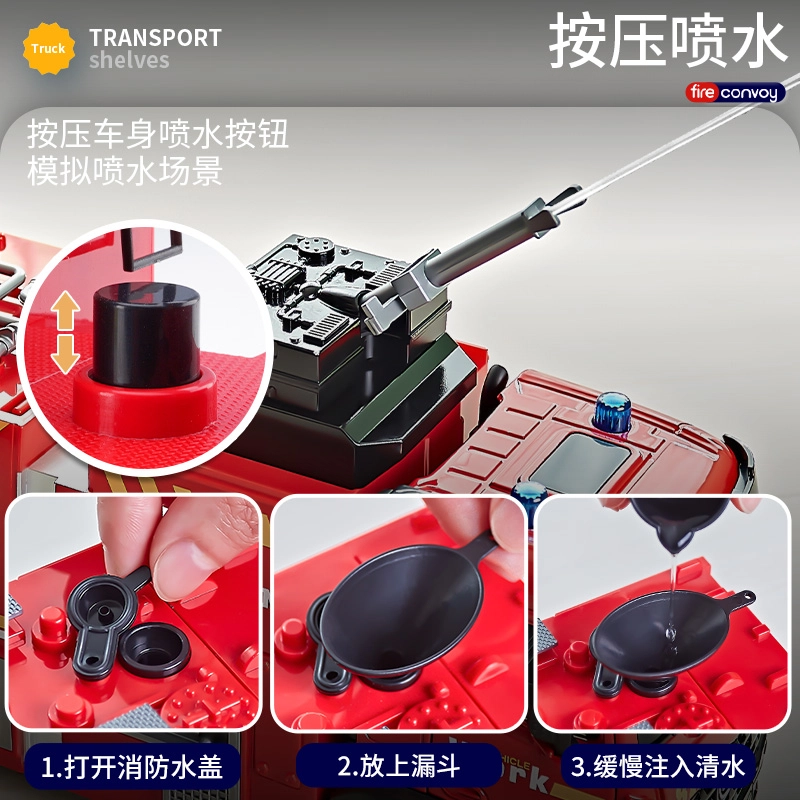 Truck
TRANSPORT
shelves

按压喷水

fire convoy

按压车身喷水按钮
模拟喷水场景

1.打开消防水盖

2.放上漏斗

3.缓慢注入清水