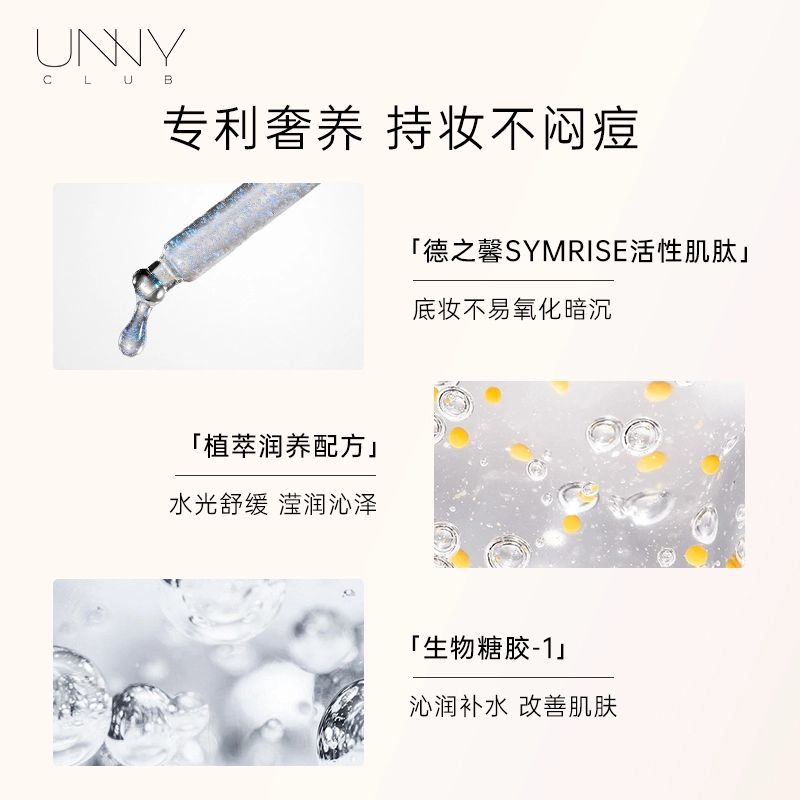 UNNY
CLUB

专利奢养 持妆不闷痘

「德之馨SYMRISE活性肌肽」

底妆不易氧化暗沉

「植萃润养配方」

水光舒缓 滢润沁泽

「生物糖胶-1」

沁润补水 改善肌肤