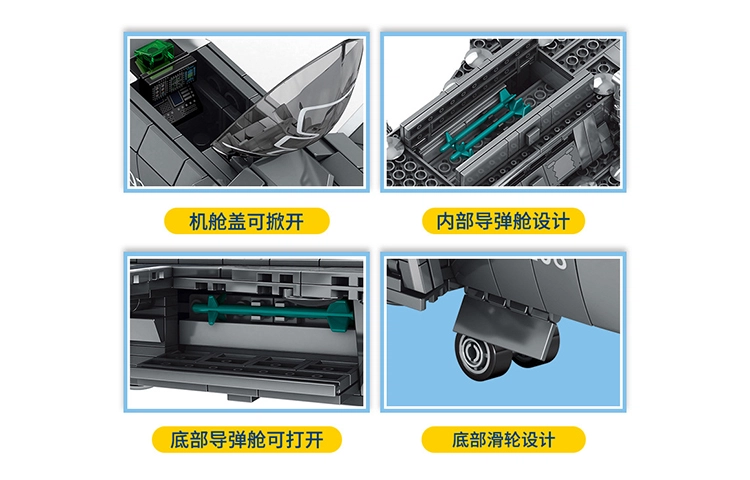 机舱盖可掀开

内部导弹舱设计

底部导弹舱可打开

底部滑轮设计