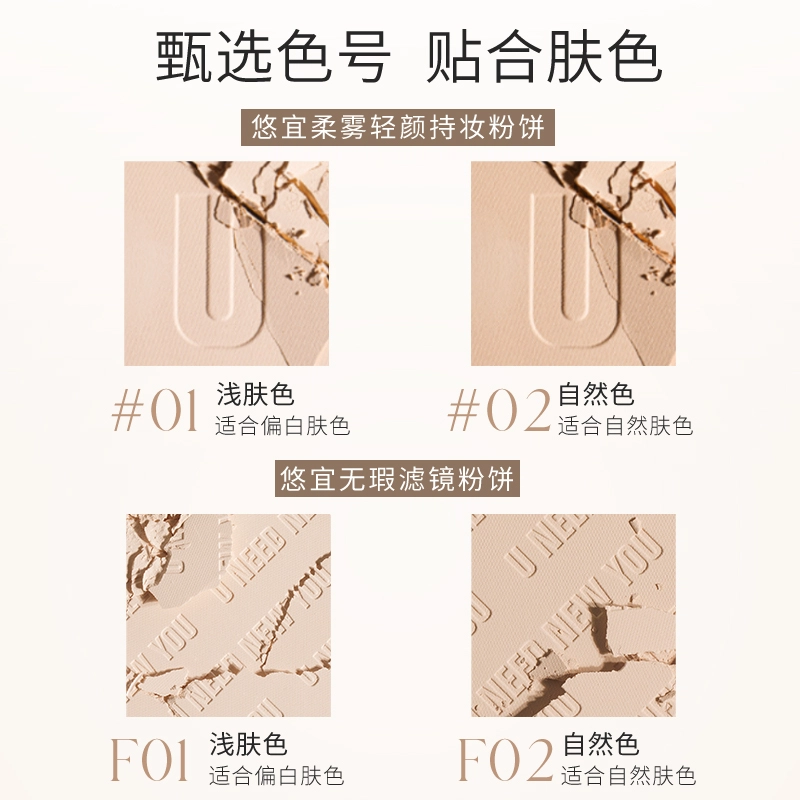 甄选色号 贴合肤色

悠宜柔雾轻颜持妆粉饼

U

U

#01 浅肤色
适合偏白肤色

#02 自然色
适合自然肤色

悠宜无瑕滤镜粉饼

U NEED NEW YOU

U NEED NEW YOU

F01 浅肤色
适合偏白肤色

F02 自然色
适合自然肤色