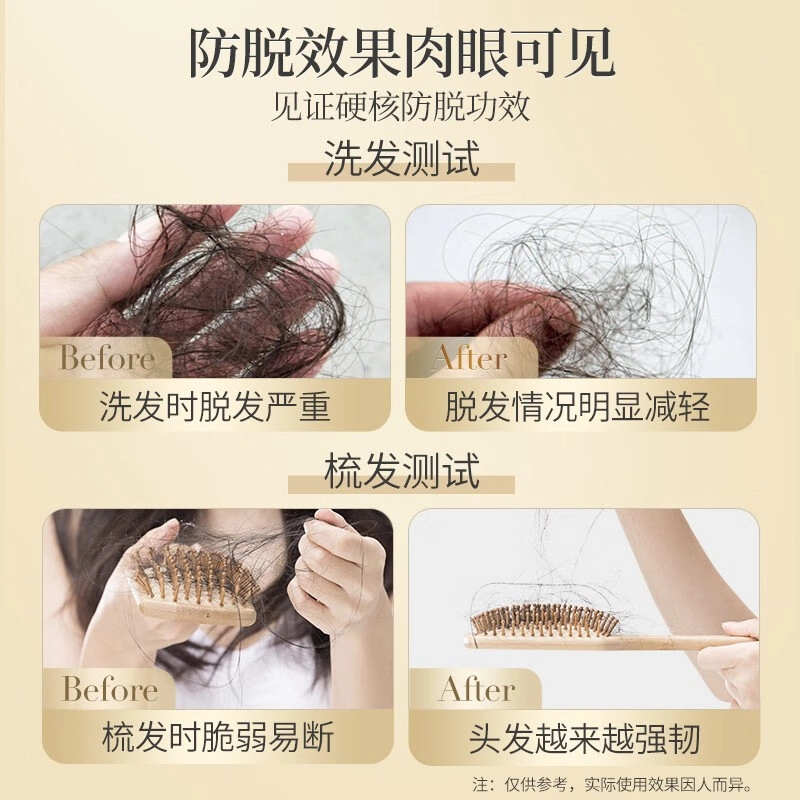 防脱效果肉眼可见

见证硬核防脱功效

洗发测试

Before

洗发时脱发严重

After

脱发情况明显减轻

梳发测试

Before

梳发时脆弱易断

After

头发越来越强韧

注：仅供参考，实际使用效果因人而异。