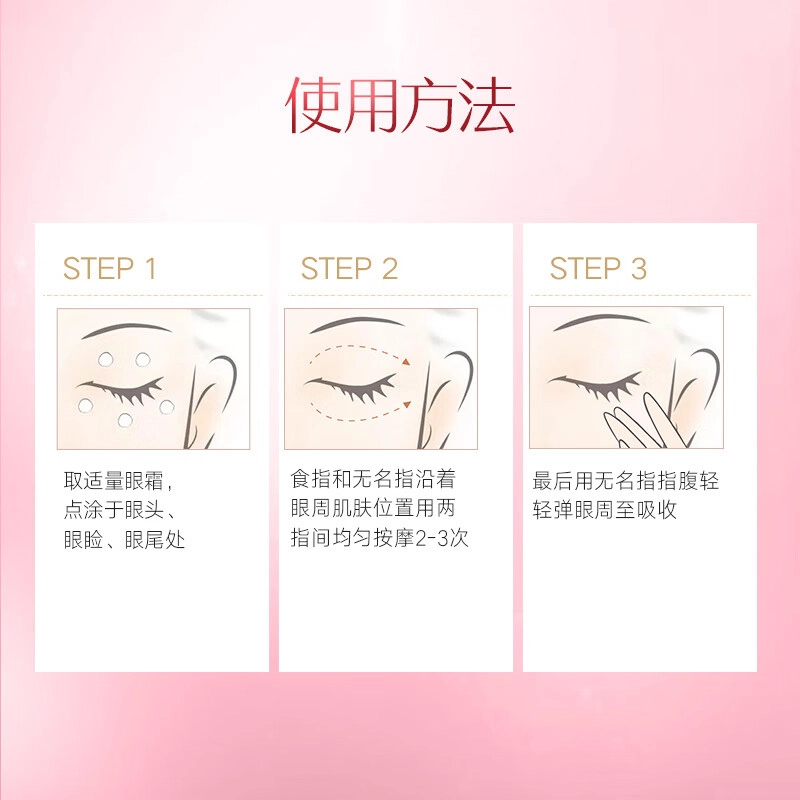 使用方法

STEP 1

取适量眼霜，点涂于眼头、眼睑、眼尾处

STEP 2

食指和无名指沿着眼周肌肤位置用两指间均匀按摩2-3次

STEP 3

最后用无名指指腹轻轻弹眼周至吸收