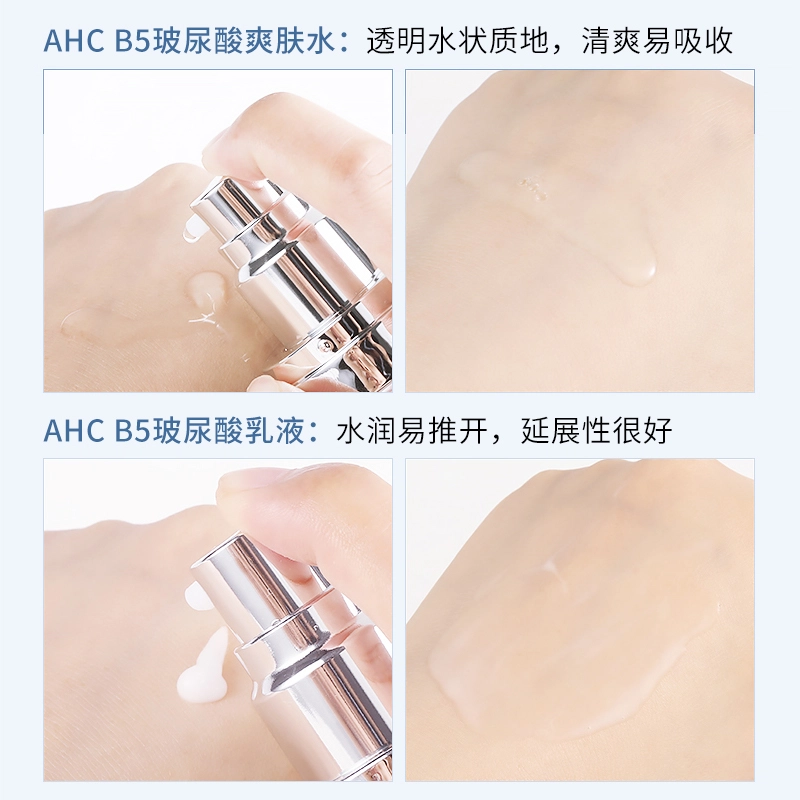 AHC B5玻尿酸爽肤水：透明水状质地，清爽易吸收

AHC B5玻尿酸乳液：水润易推开，延展性很好