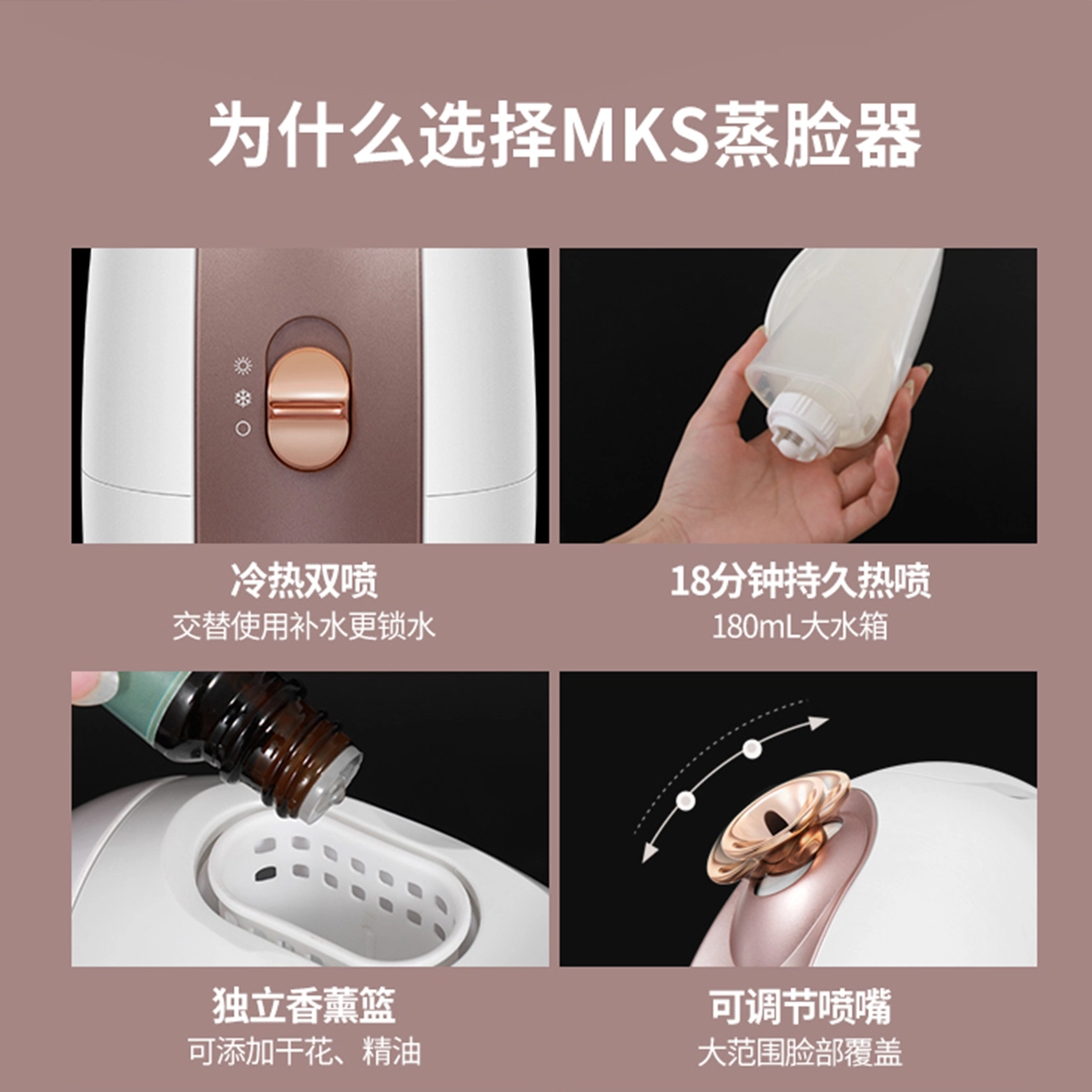 为什么选择MKS蒸脸器

冷热双喷
交替使用补水更锁水

18分钟持久热喷
180mL大水箱

独立香薰篮
可添加干花、精油

可调节喷嘴
大范围脸部覆盖