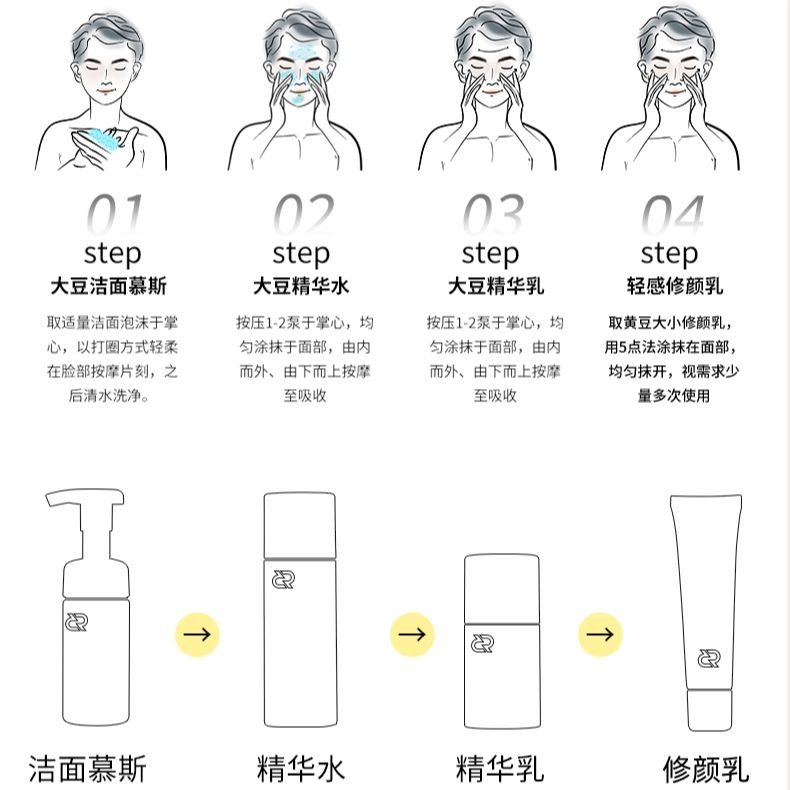 01
step
大豆洁面慕斯
取适量洁面泡沫于掌心，以打圈方式轻柔在脸部按摩片刻，之后清水洗净。

02
step
大豆精华水
按压1-2泵于掌心，均匀涂抹于面部，由内而外、由下而上按摩至吸收

03
step
大豆精华乳
按压1-2泵于掌心，均匀涂抹于面部，由内而外、由下而上按摩至吸收

04
step
轻感修颜乳
取黄豆大小修颜乳，用5点法涂抹在面部，均匀抹开，视需求少量多次使用

洁面慕斯 → 精华水 → 精华乳 → 修颜乳