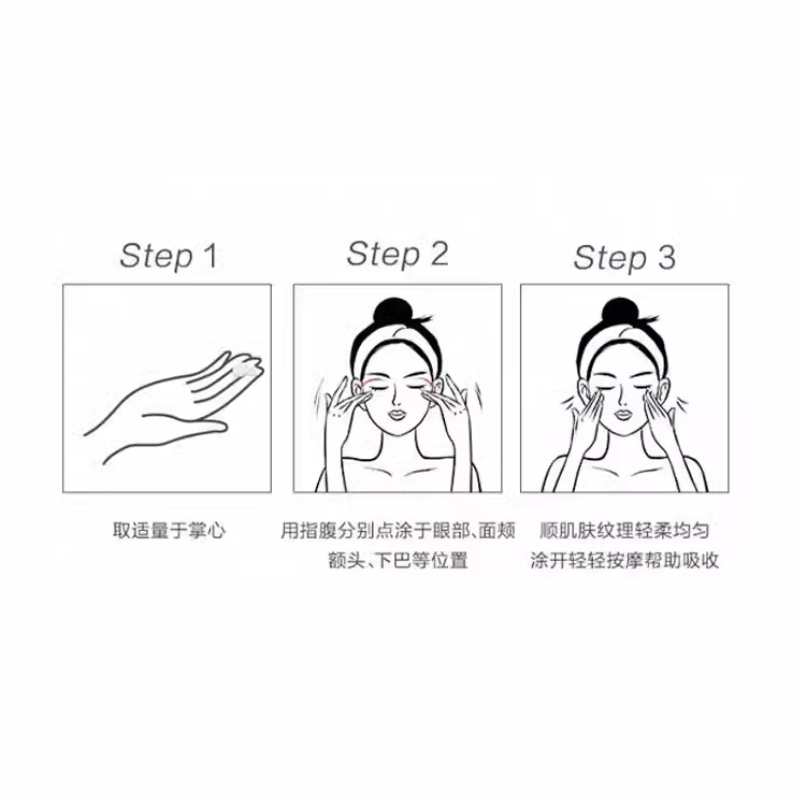 Step 1

取适量于掌心

Step 2

用指腹分别点涂于眼部、面颊额头、下巴等位置

Step 3

顺肌肤纹理轻柔均匀涂开轻轻按摩帮助吸收