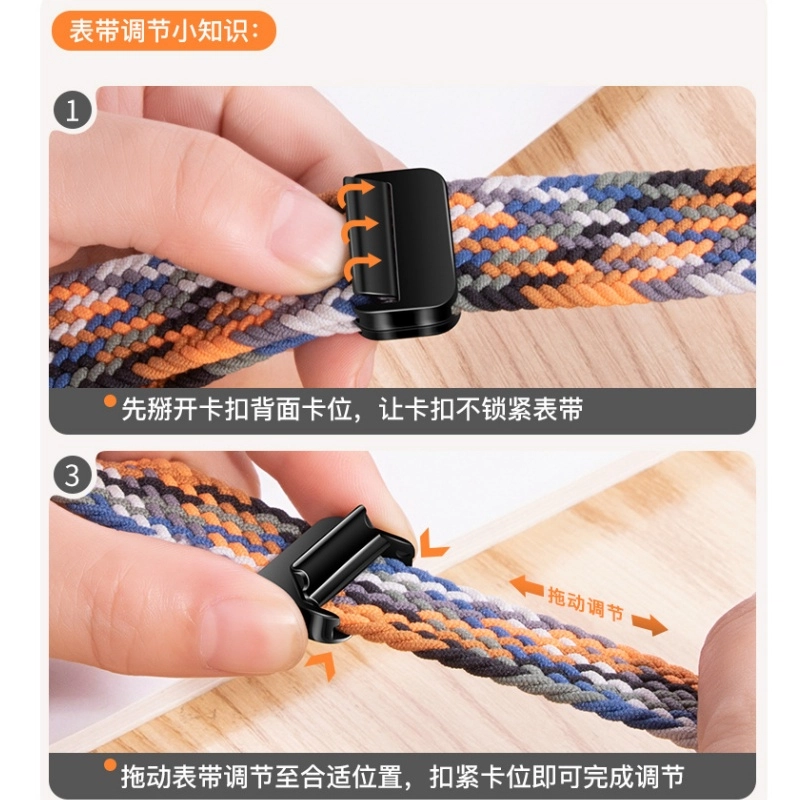 表带调节小知识:

1

先掰开卡扣背面卡位，让卡扣不锁紧表带

3

拖动调节

拖动表带调节至合适位置，扣紧卡位即可完成调节