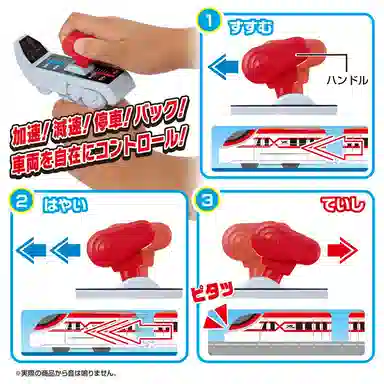 加速！減速！停車！バック！
車両を自在にコントロール！

1 すすむ

ハンドル

2 はやい

3 ていし

ピタッ

※実際の商品から音は鳴りません。