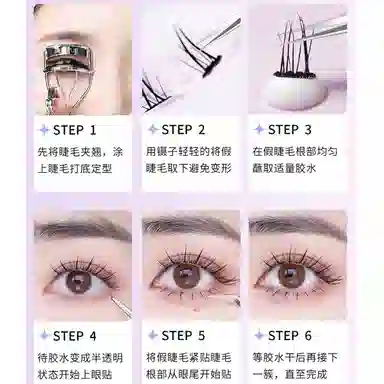 STEP 1
先将睫毛夹翘，涂上睫毛打底定型

STEP 2
用镊子轻轻的将假睫毛取下避免变形

STEP 3
在假睫毛根部均匀蘸取适量胶水

STEP 4
待胶水变成半透明状态开始上眼贴

STEP 5
将假睫毛紧贴睫毛根部从眼尾开始贴

STEP 6
等胶水干后再接下一簇，直至完成