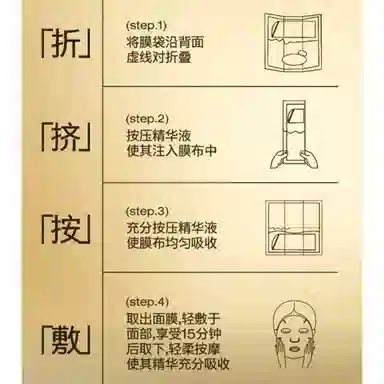 「折」

(step.1)
将膜袋沿背面
虚线对折叠

「挤」

(step.2)
按压精华液
使其注入膜布中

「按」

(step.3)
充分按压精华液
使膜布均匀吸收

「敷」

(step.4)
取出面膜,轻敷于
面部,享受15分钟
后取下,轻柔按摩
使其精华充分吸收