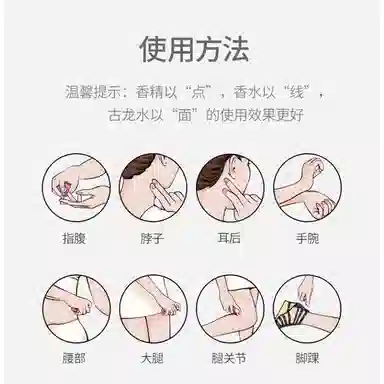 使用方法

温馨提示：香精以“点”，香水以“线”，古龙水以“面”的使用效果更好

指腹

脖子

耳后

手腕

腰部

大腿

腿关节

脚踝