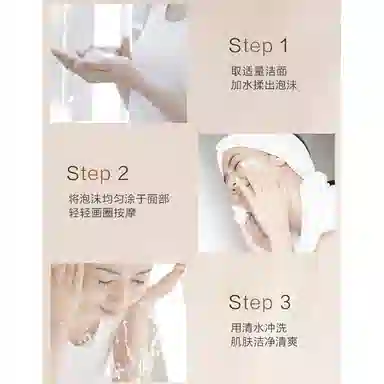 Step 1
取适量洁面
加水揉出泡沫

Step 2
将泡沫均匀涂于面部
轻轻画圈按摩

Step 3
用清水冲洗
肌肤洁净清爽