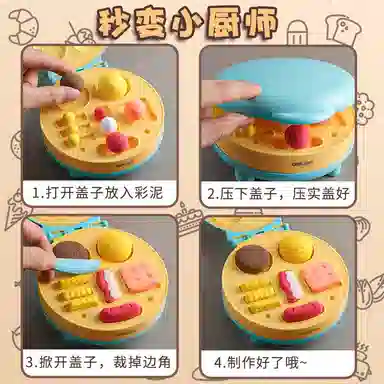 秒变小厨师

1.打开盖子放入彩泥

2.压下盖子，压实盖好

3.掀开盖子，裁掉边角

4.制作好了哦~