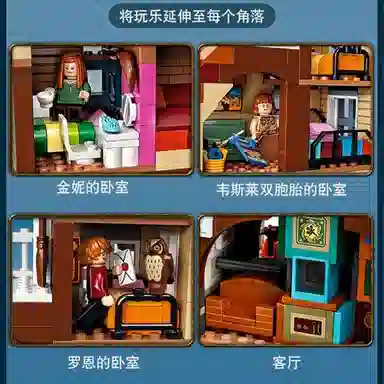 将玩乐延伸至每个角落

金妮的卧室

韦斯莱双胞胎的卧室

罗恩的卧室

客厅