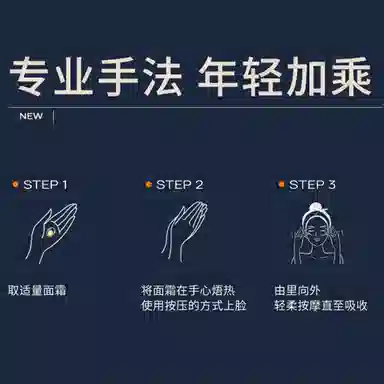 专业手法 年轻加乘

NEW

STEP 1

取适量面霜

STEP 2

将面霜在手心焐热
使用按压的方式上脸

STEP 3

由里向外
轻柔按摩直至吸收