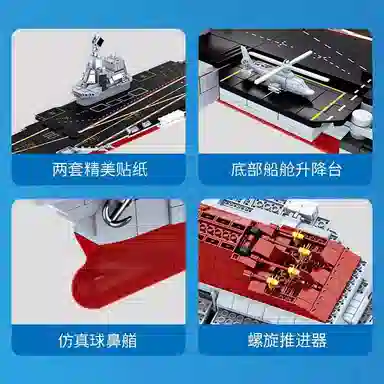 两套精美贴纸

底部船舱升降台

仿真球鼻艏

螺旋推进器