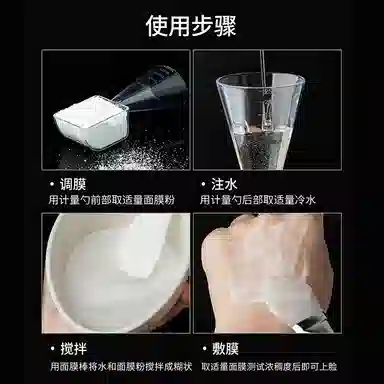 使用步骤

• 调膜
用计量勺前部取适量面膜粉

• 注水
用计量勺后部取适量冷水

• 搅拌
用面膜棒将水和面膜粉搅拌成糊状

• 敷膜
取适量面膜测试浓稠度后即可上脸