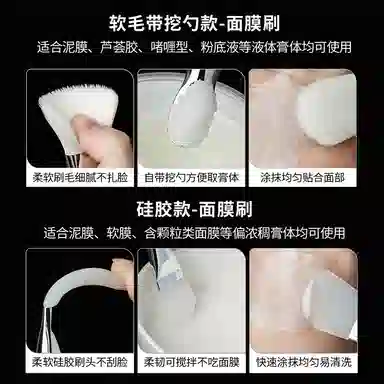 软毛带挖勺款-面膜刷

适合泥膜、芦荟胶、啫喱型、粉底液等液体膏体均可使用

柔软刷毛细腻不扎脸

自带挖勺方便取膏体

涂抹均匀贴合面部

硅胶款-面膜刷

适合泥膜、软膜、含颗粒类面膜等偏浓稠膏体均可使用

柔软硅胶刷头不刮脸

柔韧可搅拌不吃面膜

快速涂抹均匀易清洗