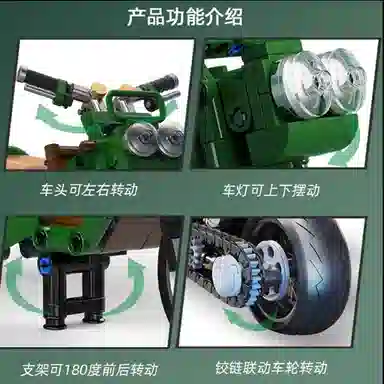 产品功能介绍

车头可左右转动

车灯可上下摆动

支架可180度前后转动

铰链联动车轮转动