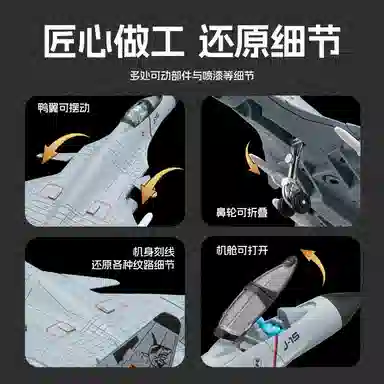 匠心做工 还原细节

多处可动部件与喷漆等细节

鸭翼可摆动

鼻轮可折叠

机身刻线
还原各种纹路细节

机舱可打开

J-15