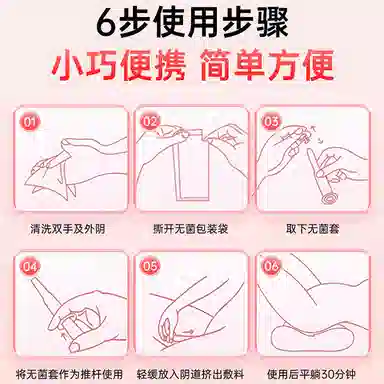 6步使用步骤
小巧便携 简单方便

01
清洗双手及外阴

02
撕开无菌包装袋

03
取下无菌套

04
将无菌套作为推杆使用

05
轻缓放入阴道挤出敷料

06
使用后平躺30分钟