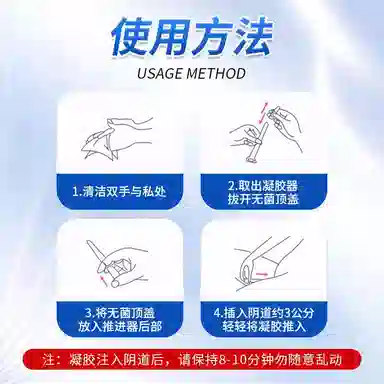 使用方法
USAGE METHOD

1.清洁双手与私处

2.取出凝胶器
拔开无菌顶盖

3.将无菌顶盖
放入推进器后部

4.插入阴道约3公分
轻轻将凝胶推入

注：凝胶注入阴道后，请保持8-10分钟勿随意乱动