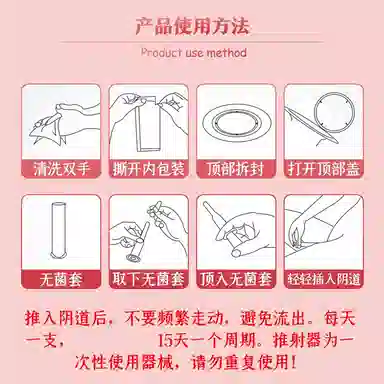 产品使用方法

Product use method

清洗双手

撕开内包装

顶部拆封

打开顶部盖

无菌套

取下无菌套

顶入无菌套

轻轻插入阴道

推入阴道后，不要频繁走动，避免流出。每天一支， 15天一个周期。推射器为一次性使用器械，请勿重复使用！