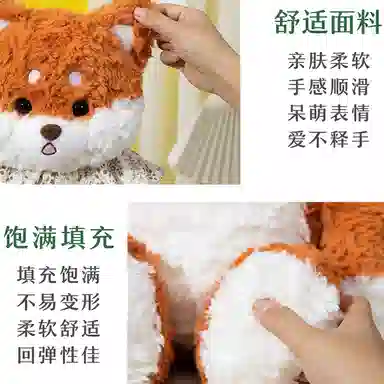 舒适面料

亲肤柔软
手感顺滑
呆萌表情
爱不释手

饱满填充

填充饱满
不易变形
柔软舒适
回弹性佳