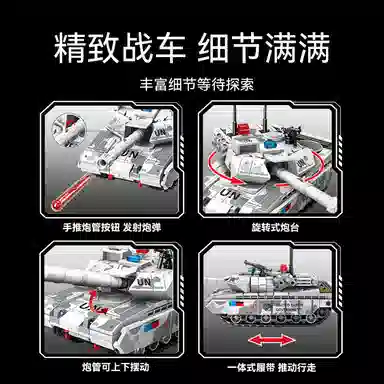 精致战车 细节满满

丰富细节等待探索

UN

UN

手推炮管按钮 发射炮弹

UN

UN

旋转式炮台

UN

UN

炮管可上下摆动

一体式履带 推动行走