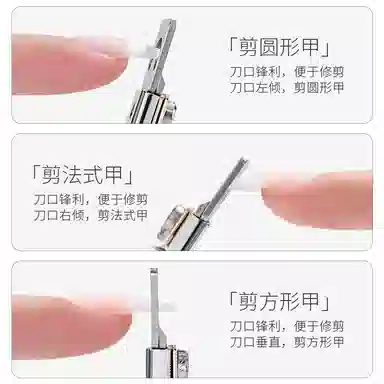 「剪圆形甲」
刀口锋利，便于修剪
刀口左倾，剪圆形甲

「剪法式甲」
刀口锋利，便于修剪
刀口右倾，剪法式甲

「剪方形甲」
刀口锋利，便于修剪
刀口垂直，剪方形甲