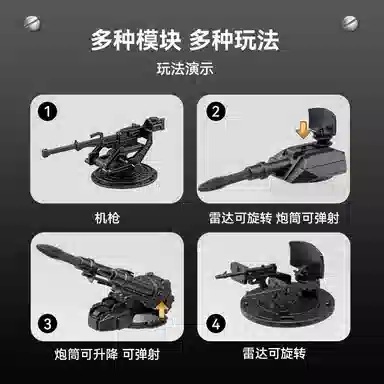 多种模块 多种玩法

玩法演示

1

机枪

2

雷达可旋转 炮筒可弹射

3

炮筒可升降 可弹射

4

雷达可旋转