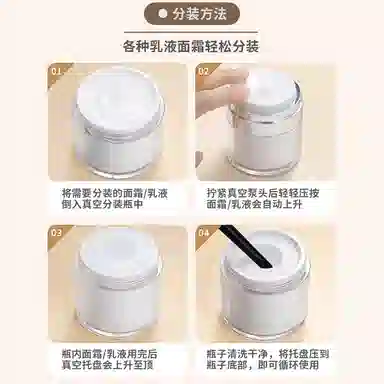 分装方法

各种乳液面霜轻松分装

01

将需要分装的面霜/乳液倒入真空分装瓶中

02

拧紧真空泵头后轻轻压按面霜/乳液会自动上升

03

瓶内面霜/乳液用完后真空托盘会上升至顶

04

瓶子清洗干净，将托盘压到瓶子底部，即可循环使用