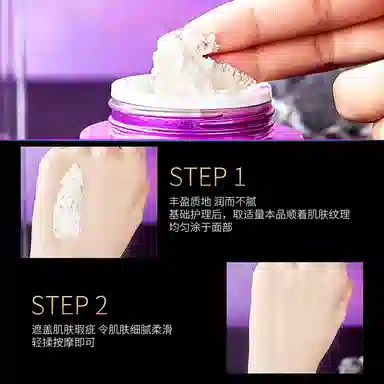 STEP 1

丰盈质地 润而不腻
基础护理后，取适量本品顺着肌肤纹理均匀涂于面部

STEP 2

遮盖肌肤瑕疵 令肌肤细腻柔滑
轻揉按摩即可