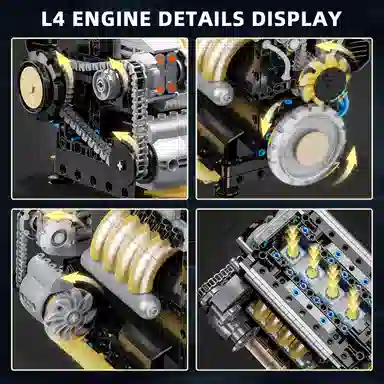 L4 ENGINE DETAILS DISPLAY