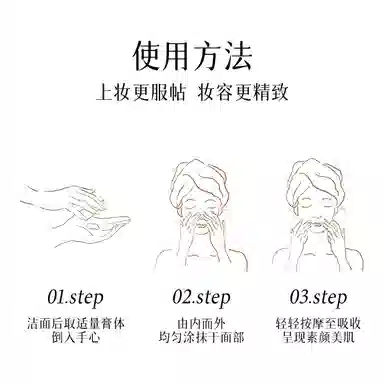 使用方法

上妆更服帖 妆容更精致

01.step
洁面后取适量膏体
倒入手心

02.step
由内而外
均匀涂抹于面部

03.step
轻轻按摩至吸收
呈现素颜美肌