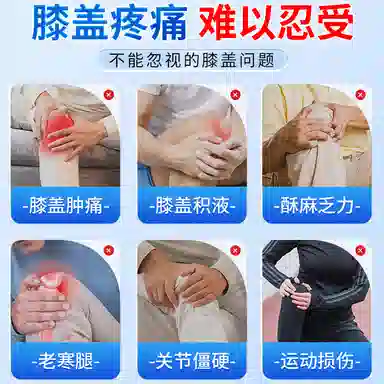 膝盖疼痛 难以忍受

不能忽视的膝盖问题

-膝盖肿痛-

-膝盖积液-

-酥麻乏力-

-老寒腿-

-关节僵硬-

-运动损伤-