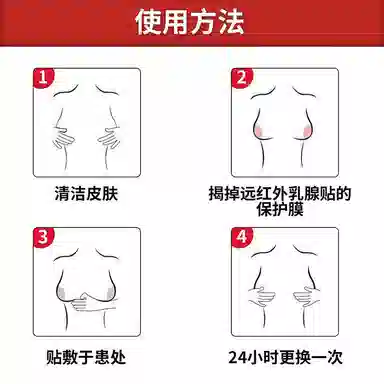 使用方法

1

清洁皮肤

2

揭掉远红外乳腺贴的保护膜

3

贴敷于患处

4

24小时更换一次