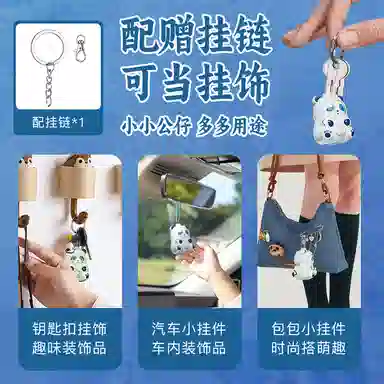 配挂链*1

配赠挂链
可当挂饰

小小公仔 多多用途

钥匙扣挂饰
趣味装饰品

汽车小挂件
车内装饰品

包包小挂件
时尚搭萌趣