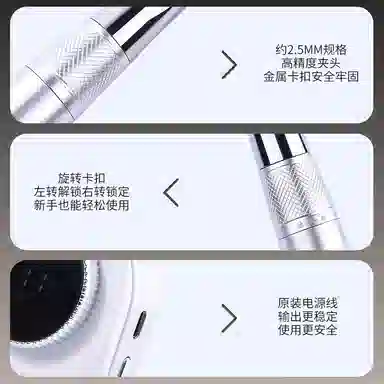 约2.5MM规格
高精度夹头
金属卡扣安全牢固

旋转卡扣
左转解锁右转锁定
新手也能轻松使用

原装电源线
输出更稳定
使用更安全