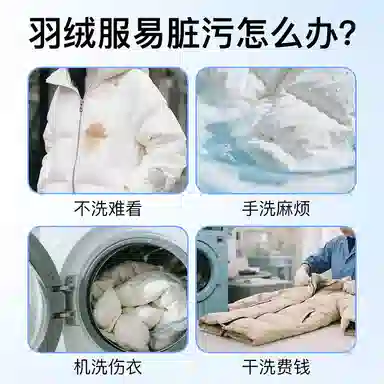 羽绒服易脏污怎么办?

不洗难看

手洗麻烦

机洗伤衣

干洗费钱